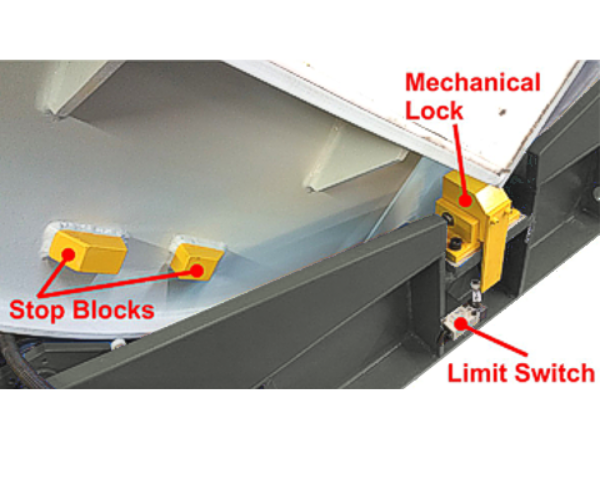 Mechanical Lock

Stop Blocks

Limit Switch